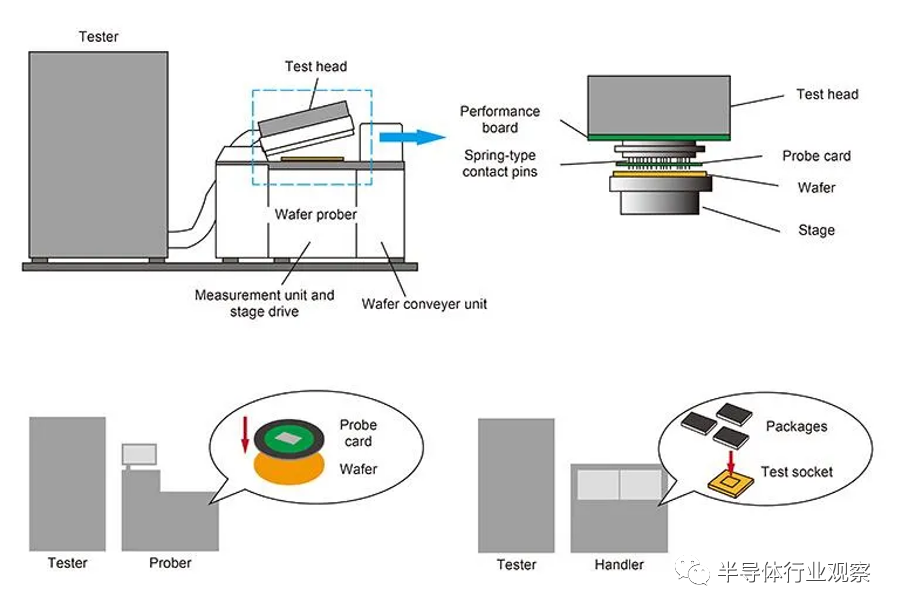 Tester

Test head

Wafer prober

Measurement unit and stage drive

Wafer conveyer unit

Performance board

Spring-type contact pins

Test head

Probe card

Wafer

Stage

Probe card

Wafer

Tester

Prober

Packages

Test socket

Tester

Handler

半导体行业观察